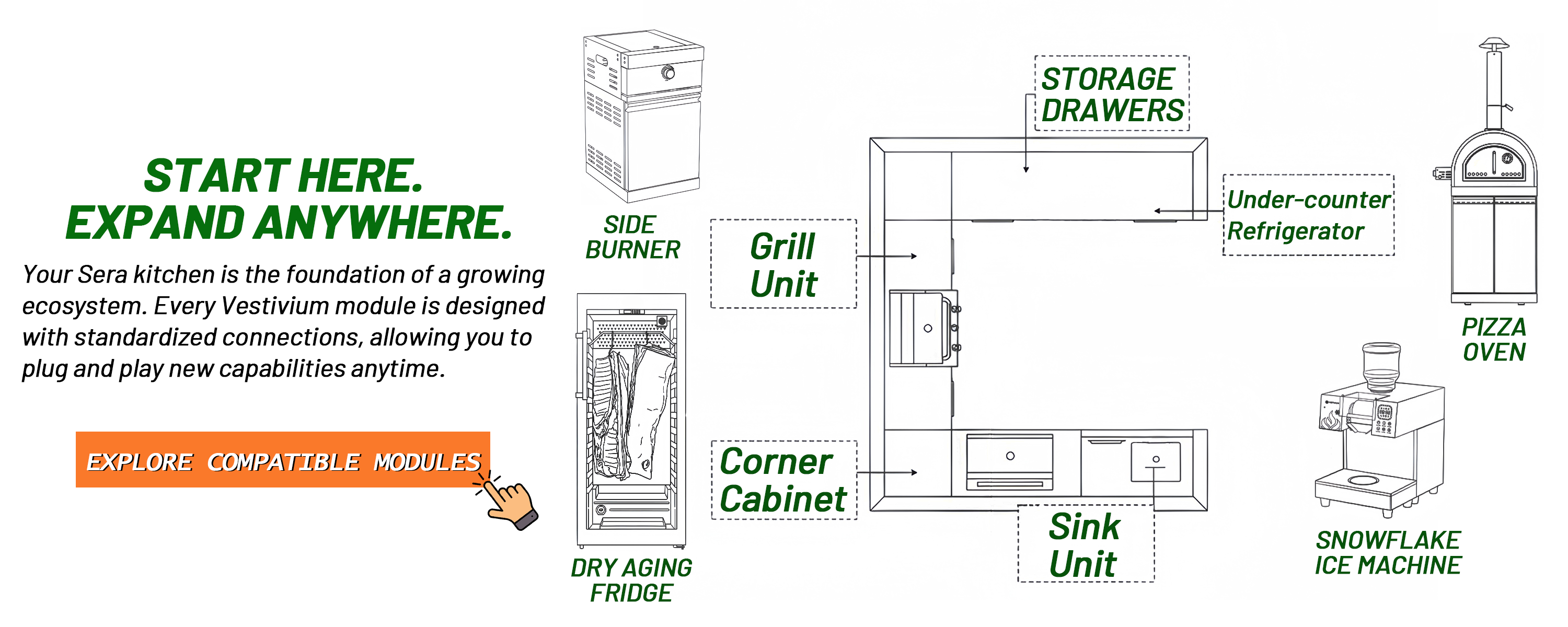 START HERE.
EXPAND ANYWHERE.

Your Sera kitchen is the foundation of a growing ecosystem. Every Vestivium module is designed with standardized connections, allowing you to plug and play new capabilities anytime.

EXPLORE COMPATIBLE MODULES

SIDE BURNER

DRY AGING FRIDGE

Grill Unit

Corner Cabinet

STORAGE DRAWERS

Under-counter Refrigerator

Sink Unit

PIZZA OVEN

SNOWFLAKE ICE MACHINE