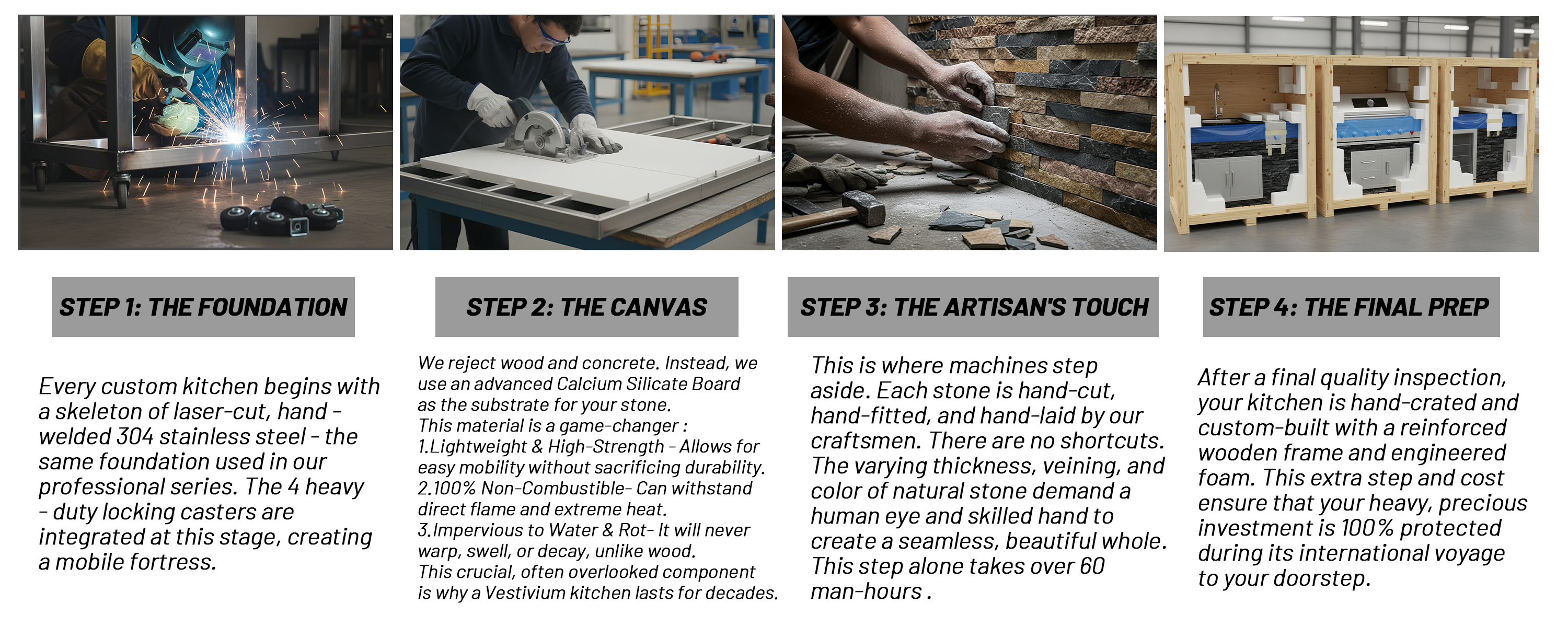 STEP 1: THE FOUNDATION

Every custom kitchen begins with a skeleton of laser-cut, hand - welded 304 stainless steel - the same foundation used in our professional series. The 4 heavy - duty locking casters are integrated at this stage, creating a mobile fortress.

STEP 2: THE CANVAS

We reject wood and concrete. Instead, we use an advanced Calcium Silicate Board as the substrate for your stone.
This material is a game-changer :
1.Lightweight & High-Strength - Allows for easy mobility without sacrificing durability.
2.100% Non-Combustible- Can withstand direct flame and extreme heat.
3.Impervious to Water & Rot- It will never warp, swell, or decay, unlike wood.
This crucial, often overlooked component is why a Vestivium kitchen lasts for decades.

STEP 3: THE ARTISAN'S TOUCH

This is where machines step aside. Each stone is hand-cut, hand-fitted, and hand-laid by our craftsmen. There are no shortcuts. The varying thickness, veining, and color of natural stone demand a human eye and skilled hand to create a seamless, beautiful whole. This step alone takes over 60 man-hours .

STEP 4: THE FINAL PREP

After a final quality inspection, your kitchen is hand-crated and custom-built with a reinforced wooden frame and engineered foam. This extra step and cost ensure that your heavy, precious investment is 100% protected during its international voyage to your doorstep.